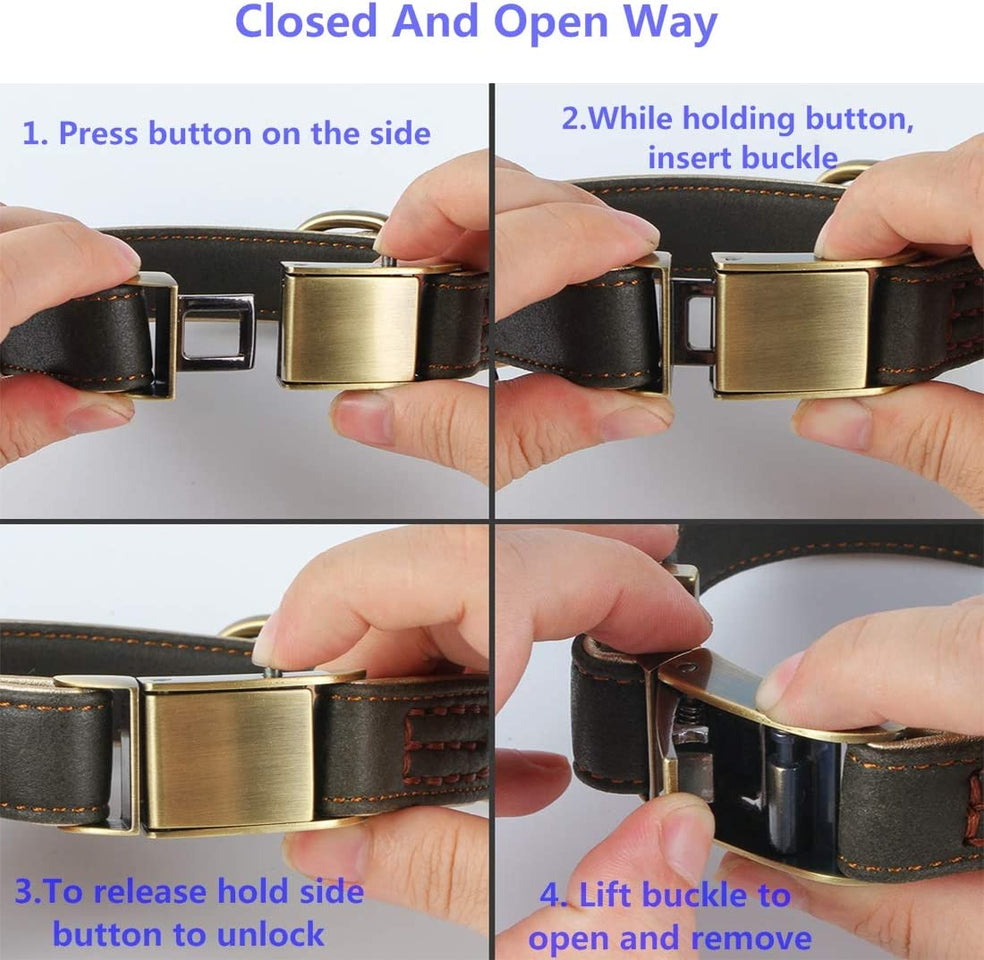 Closed And Open Way

1. Press button on the side

2.While holding button, insert buckle

3.To release hold side button to unlock

4. Lift buckle to open and remove