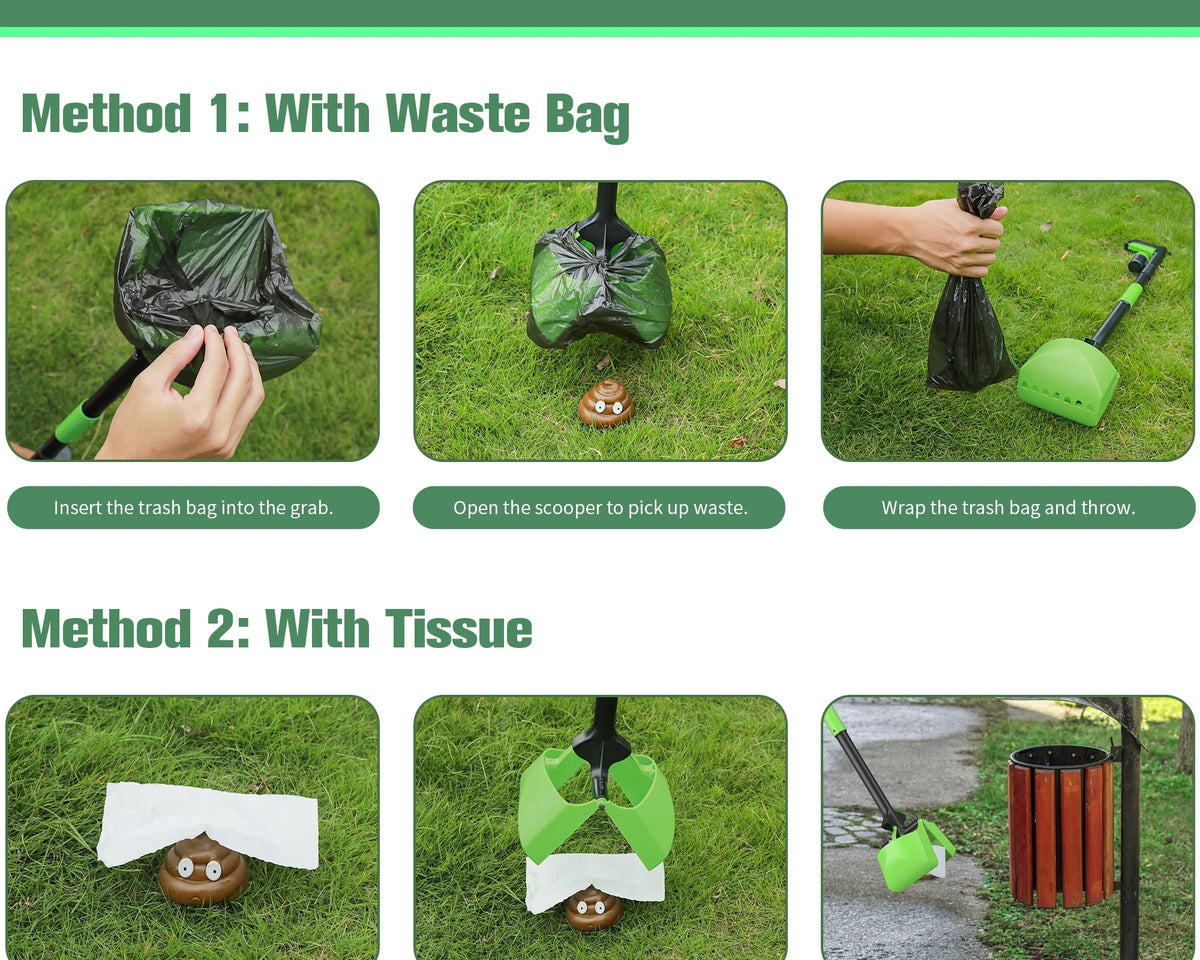 Method 1: With Waste Bag

Insert the trash bag into the grab.

Open the scooper to pick up waste.

Wrap the trash bag and throw.

Method 2: With Tissue