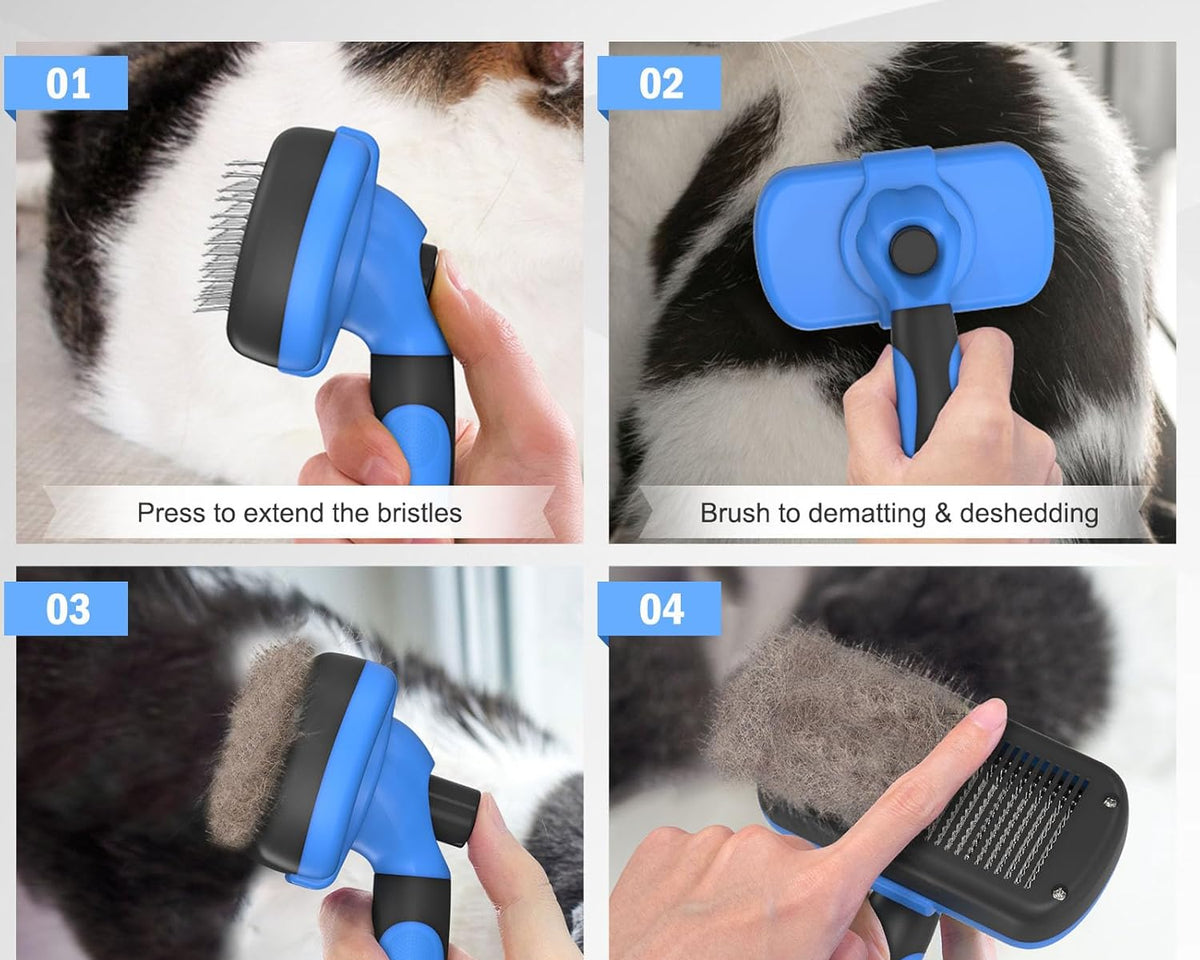 01

Press to extend the bristles

02

Brush to dematting & deshedding

03

04