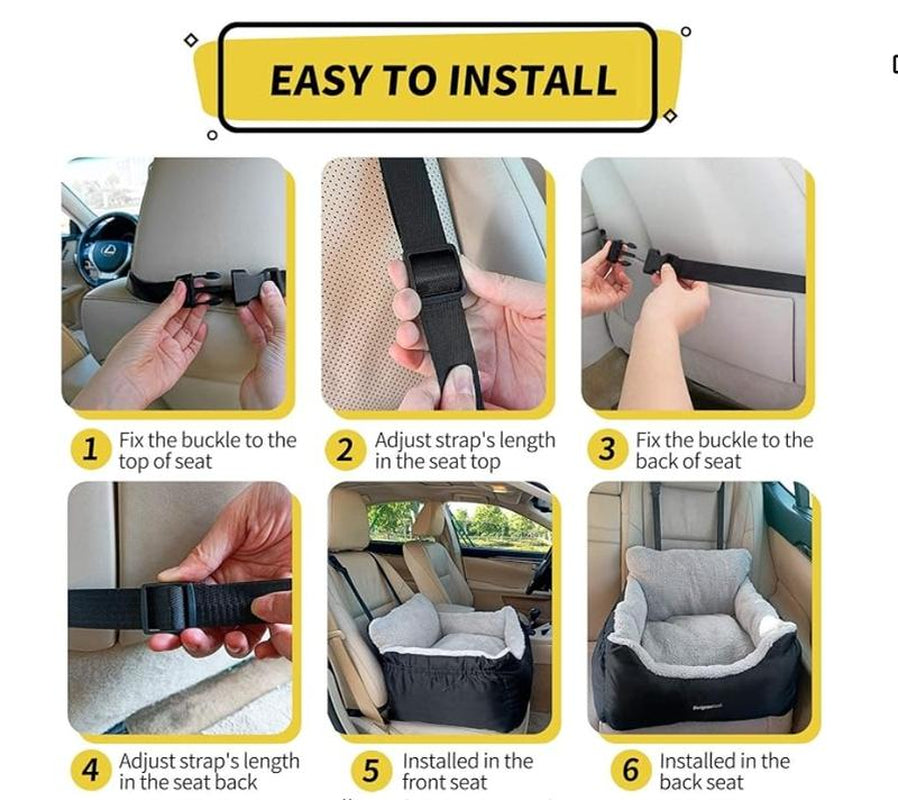 EASY TO INSTALL

1 Fix the buckle to the top of seat

2 Adjust strap's length in the seat top

3 Fix the buckle to the back of seat

4 Adjust strap's length in the seat back

5 Installed in the front seat

6 Installed in the back seat