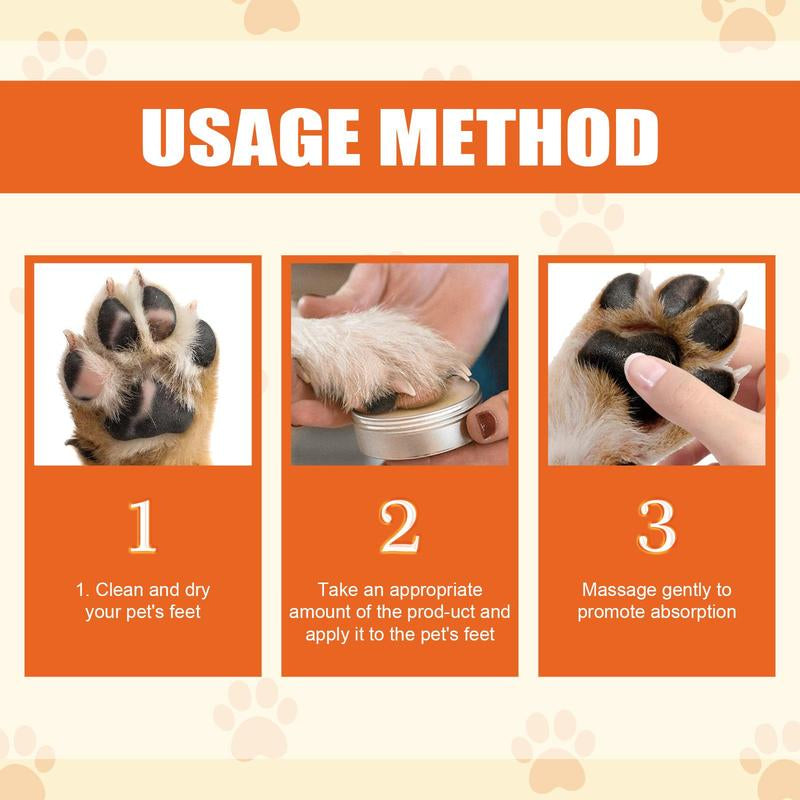 USAGE METHOD

1

1. Clean and dry your pet's feet

2

Take an appropriate amount of the prod-uct and apply it to the pet's feet

3

Massage gently to promote absorption