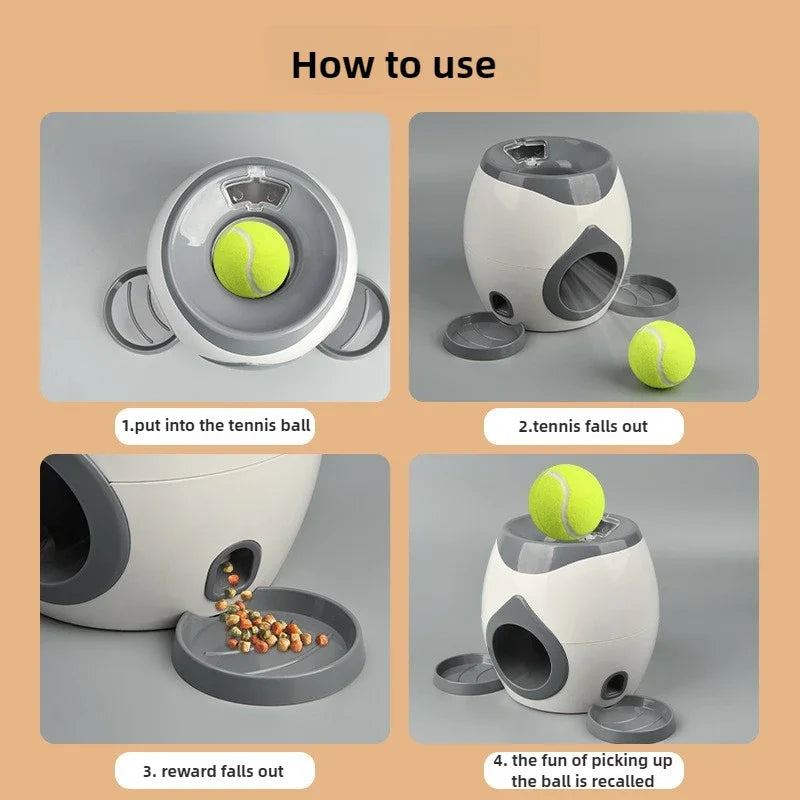 How to use

1.put into the tennis ball

2.tennis falls out

3. reward falls out

4. the fun of picking up the ball is recalled