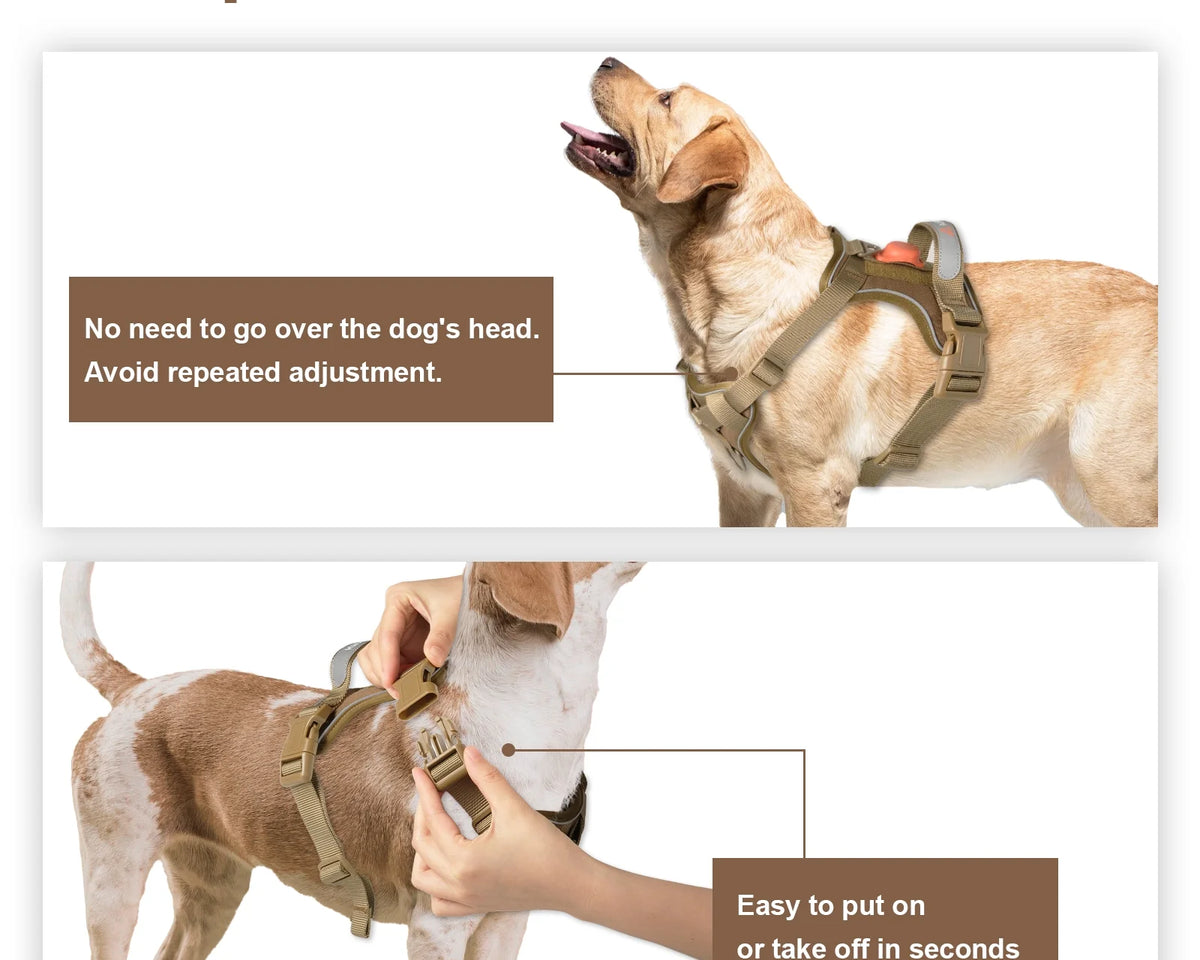 No need to go over the dog's head.
Avoid repeated adjustment.

Easy to put on
or take off in seconds