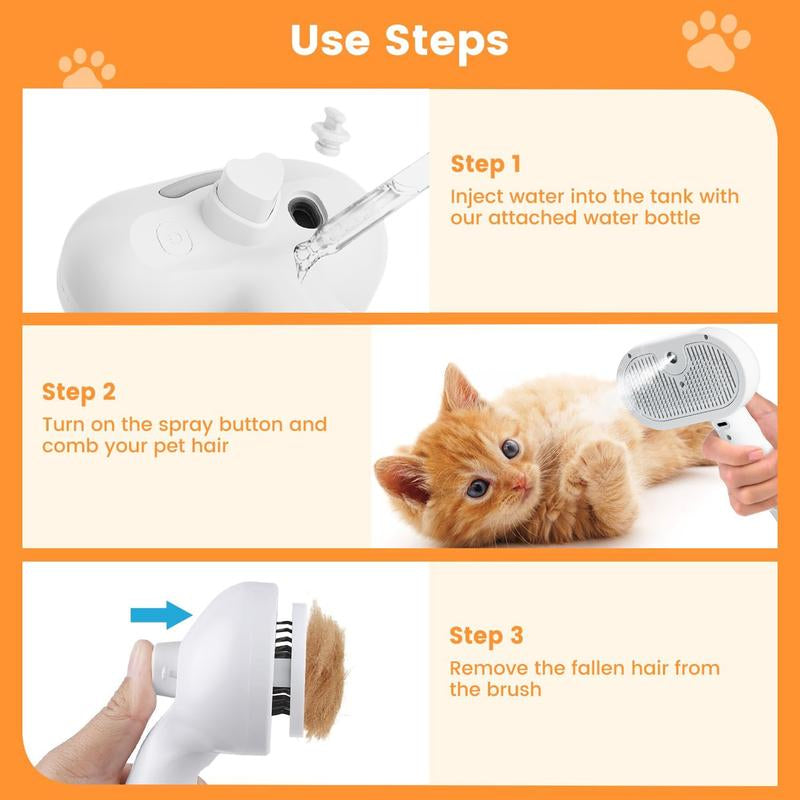 Use Steps

Step 1
Inject water into the tank with our attached water bottle

Step 2
Turn on the spray button and comb your pet hair

Step 3
Remove the fallen hair from the brush